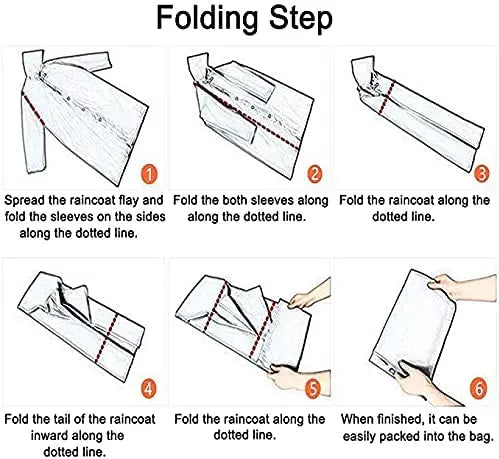 Folding Step

1
Spread the raincoat flay and fold the sleeves on the sides along the dotted line.

2
Fold the both sleeves along along the dotted line.

3
Fold the raincoat along the dotted line.

4
Fold the tail of the raincoat inward along the dotted line.

5
Fold the raincoat along the dotted line.

6
When finished, it can be easily packed into the bag.