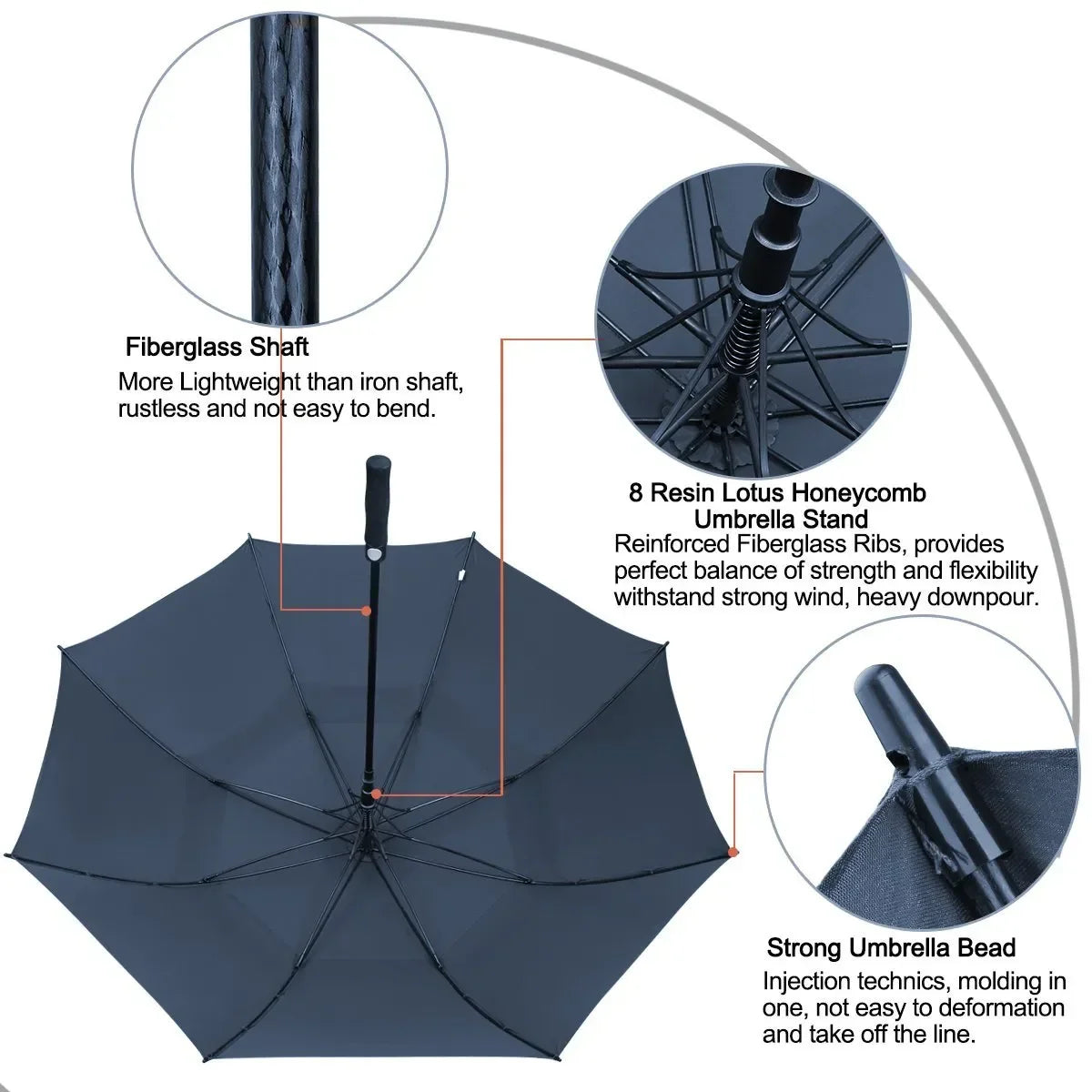 Fiberglass Shaft
More Lightweight than iron shaft, rustless and not easy to bend.

8 Resin Lotus Honeycomb Umbrella Stand
Reinforced Fiberglass Ribs, provides perfect balance of strength and flexibility withstand strong wind, heavy downpour.

Strong Umbrella Bead
Injection technics, molding in one, not easy to deformation and take off the line.