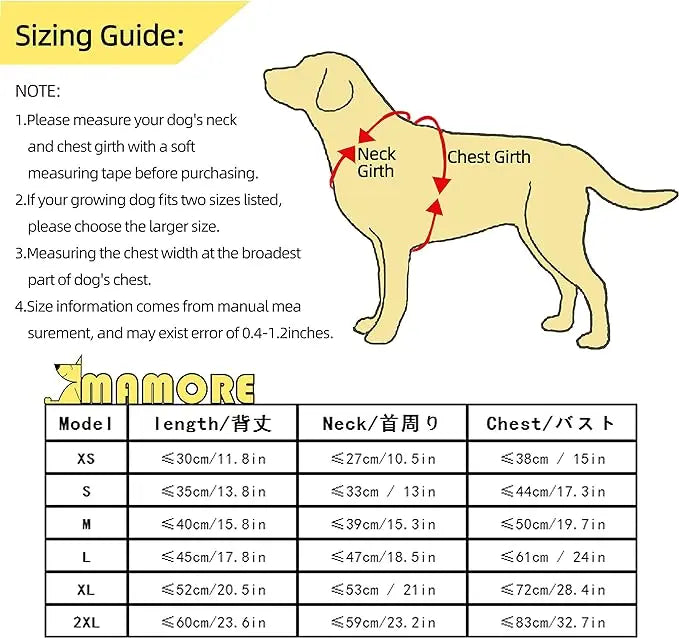 Sizing Guide:

NOTE:

1.Please measure your dog's neck and chest girth with a soft measuring tape before purchasing.

2.If your growing dog fits two sizes listed, please choose the larger size.

3.Measuring the chest width at the broadest part of dog's chest.

4.Size information comes from manual mea surement, and may exist error of 0.4-1.2inches.

Neck Girth

Chest Girth

MAMORE

| Model | length/背丈 | Neck/首周り | Chest/バスト |
|---|---|---|---|
| XS | ≤30cm/11.8in | ≤27cm/10.5in | ≤38cm / 15in |
| S | ≤35cm/13.8in | ≤33cm / 13in | ≤44cm/17.3in |
| M | ≤40cm/15.8in | ≤39cm/15.3in | ≤50cm/19.7in |
| L | ≤45cm/17.8in | ≤47cm/18.5in | ≤61cm / 24in |
| XL | ≤52cm/20.5in | ≤53cm / 21in | ≤72cm/28.4in |
| 2XL | ≤60cm/23.6in | ≤59cm/23.2in | ≤83cm/32.7in |